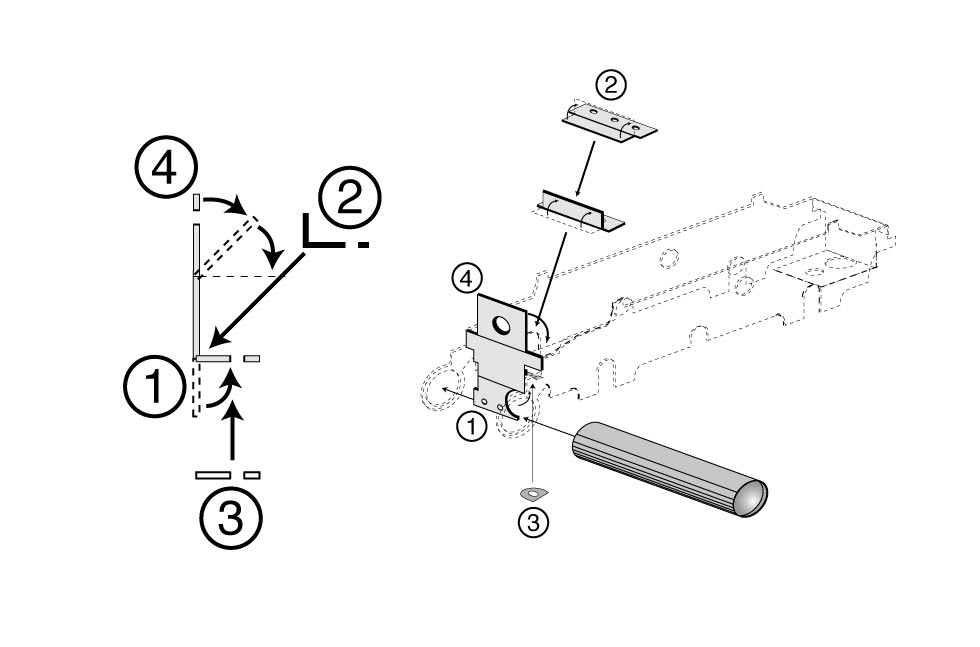 4
2
1
3
2
4
1
3